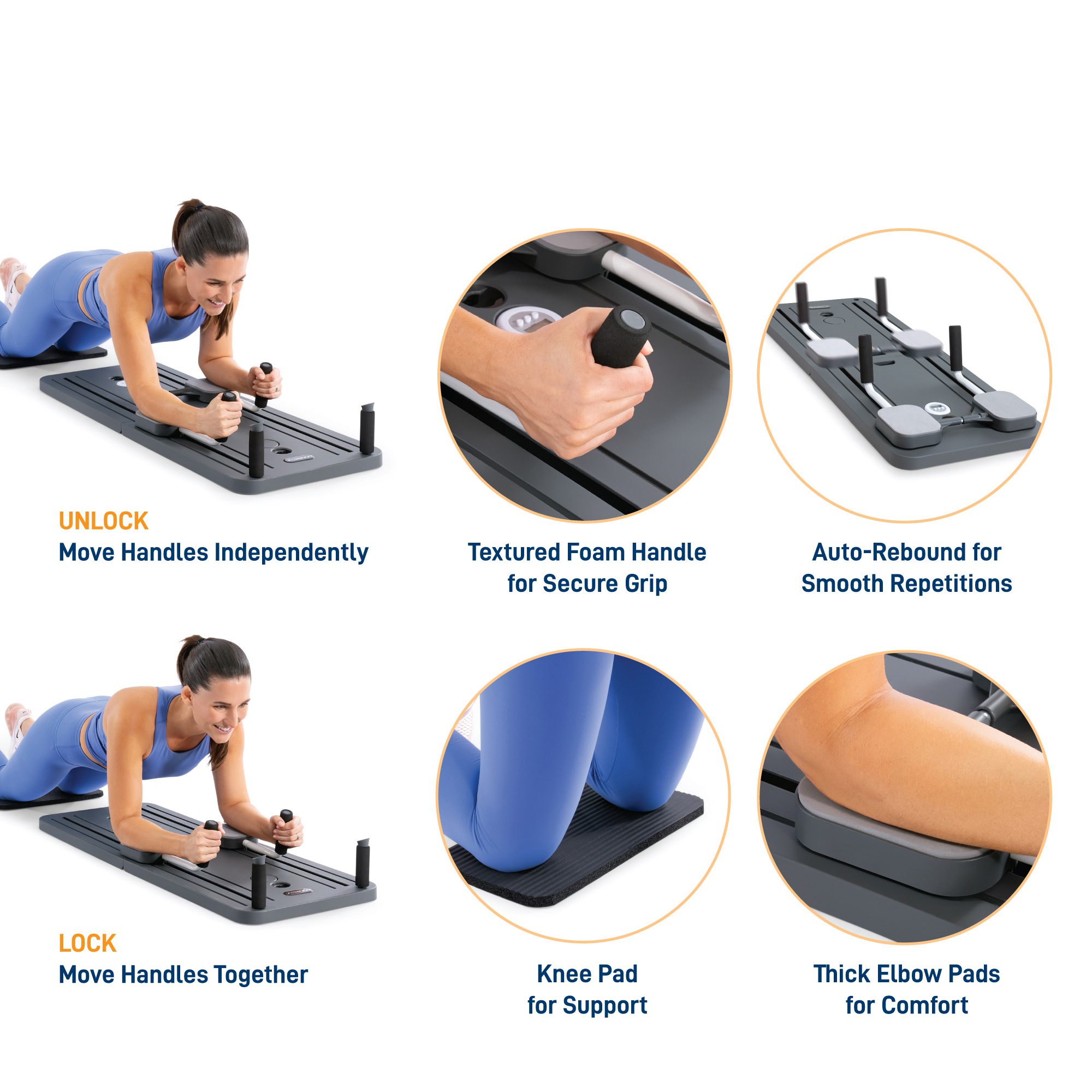 UNLOCK
Move Handles Independently

Textured Foam Handle for Secure Grip

Auto-Rebound for Smooth Repetitions

LOCK
Move Handles Together

Knee Pad for Support

Thick Elbow Pads for Comfort