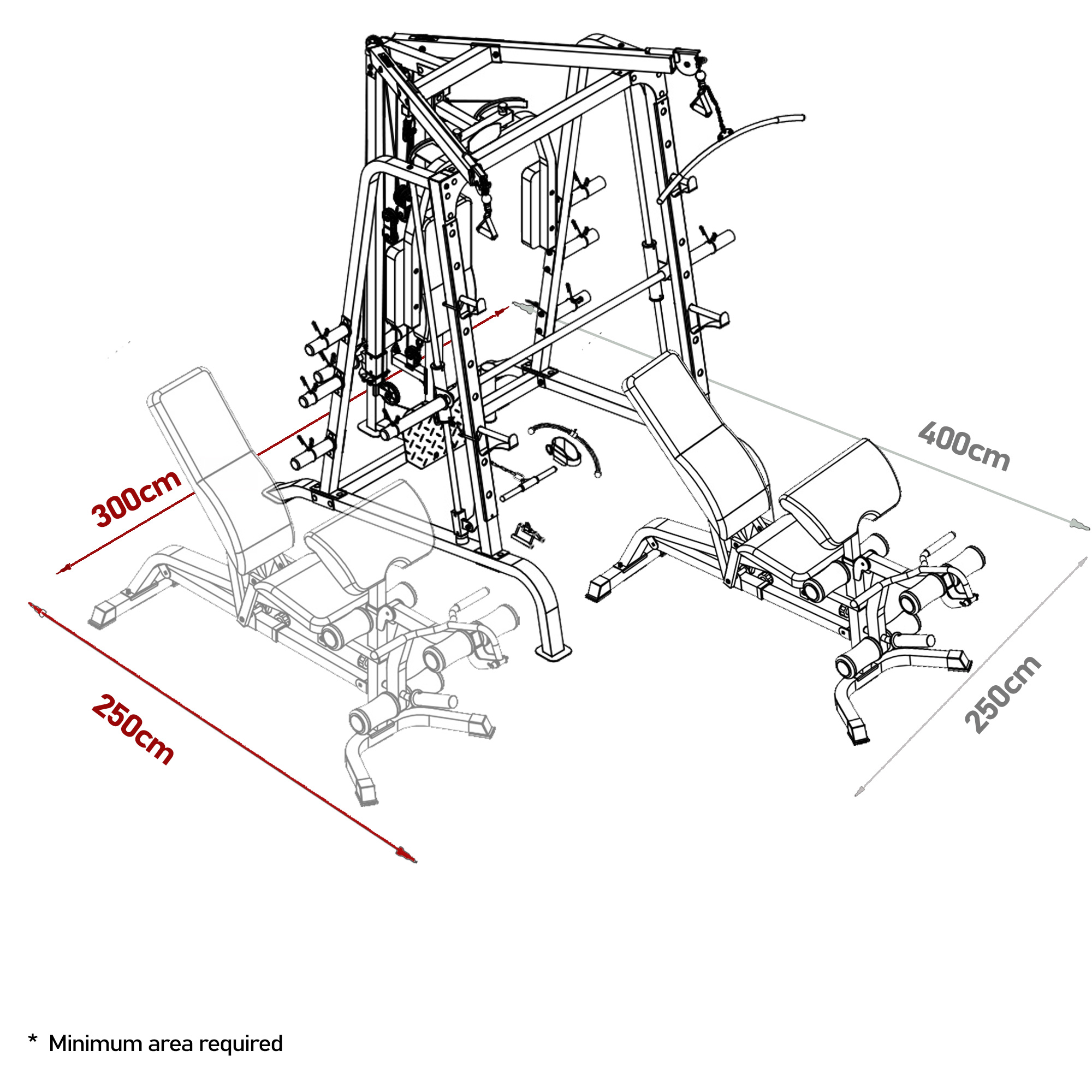 300cm

400cm

250cm

250cm

* Minimum area required