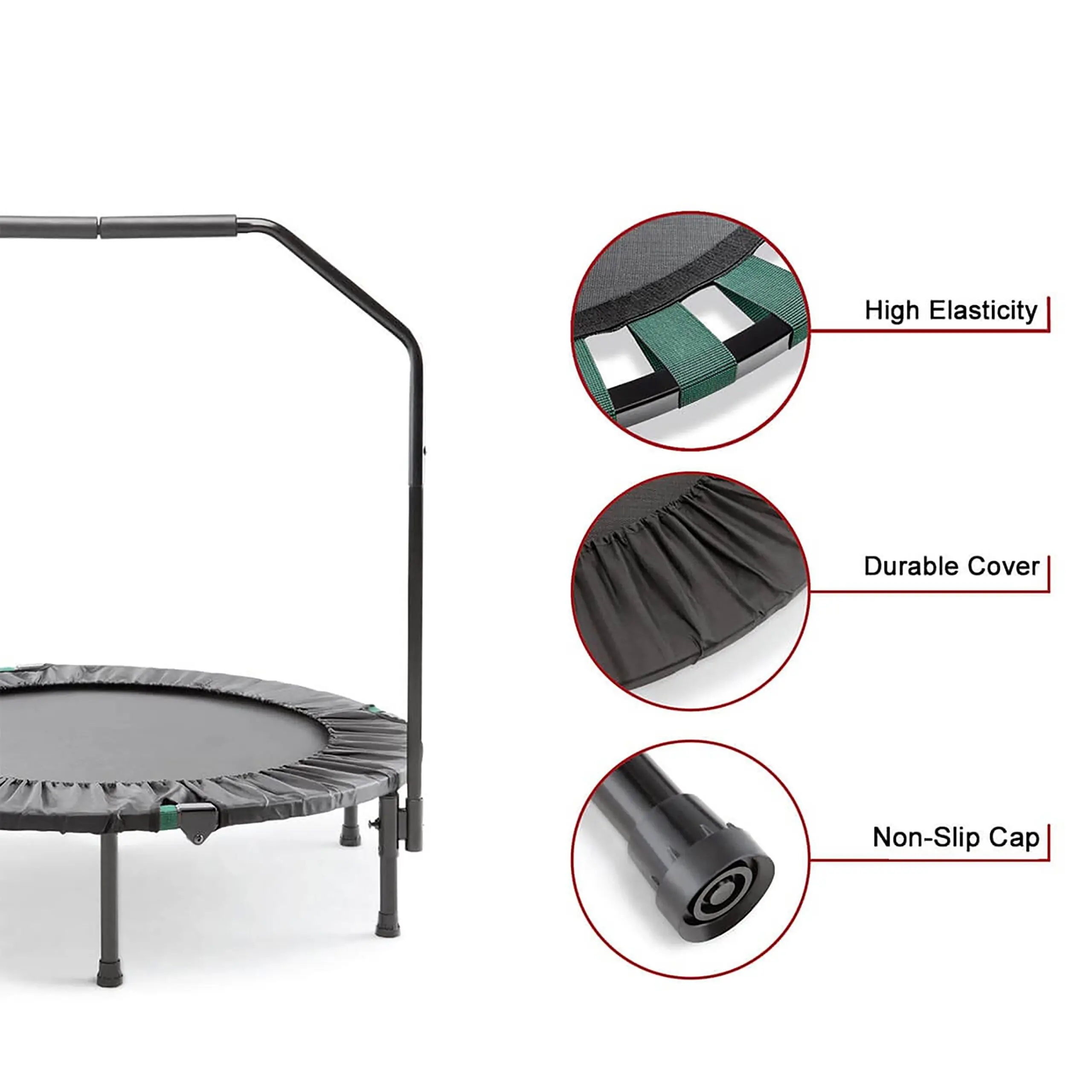 High Elasticity

Durable Cover

Non-Slip Cap